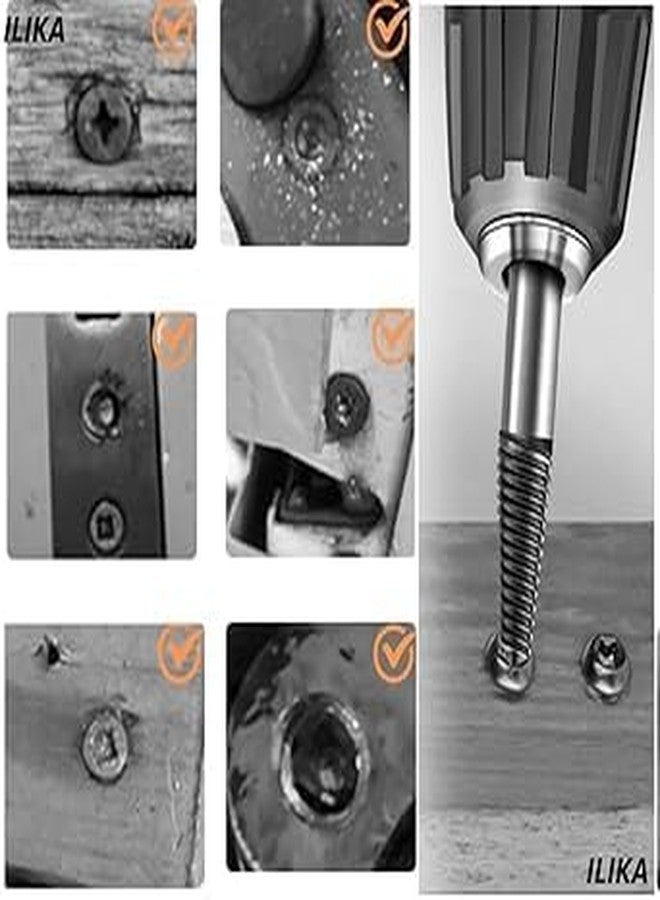 ILIKA

ILIKA